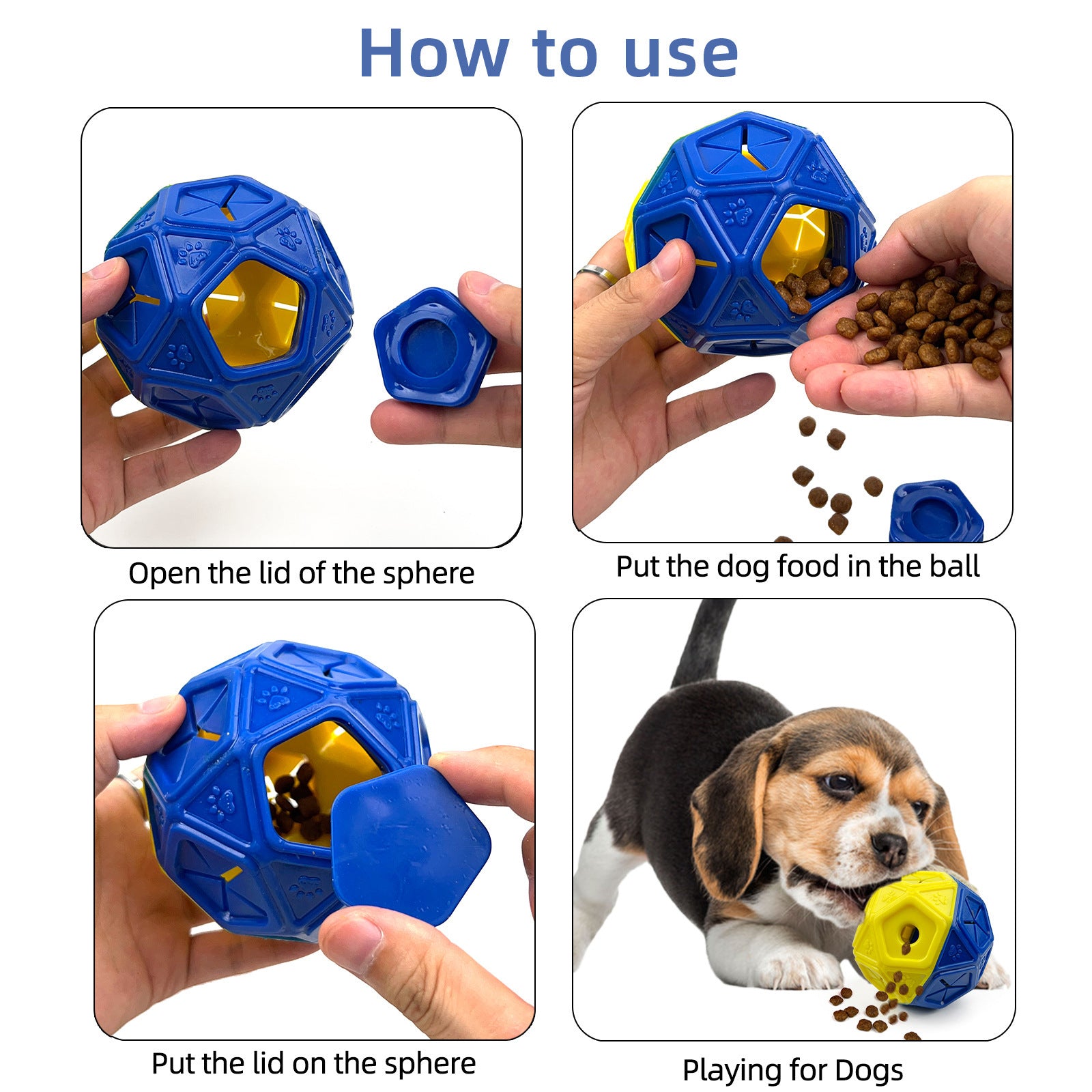 How to use

Open the lid of the sphere

Put the dog food in the ball

Put the lid on the sphere

Playing for Dogs