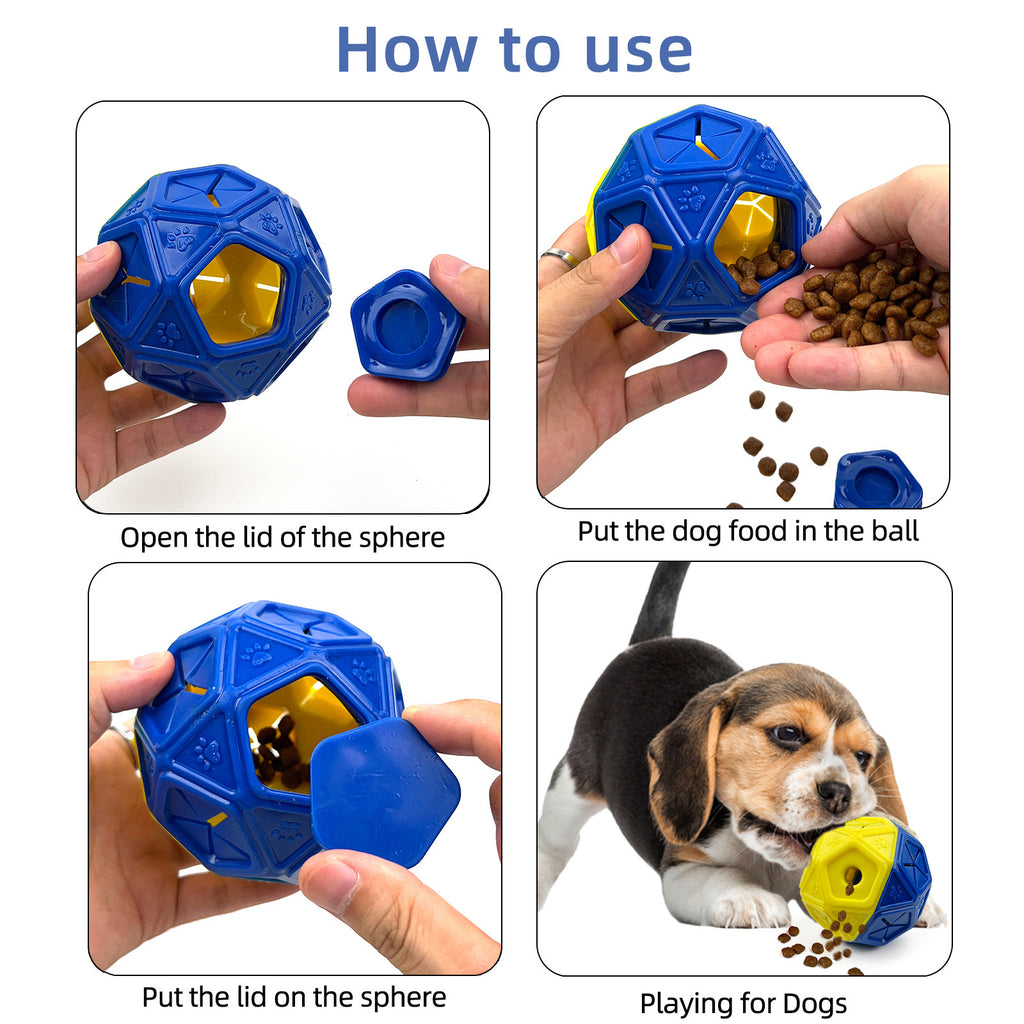 How to use

Open the lid of the sphere

Put the dog food in the ball

Put the lid on the sphere

Playing for Dogs