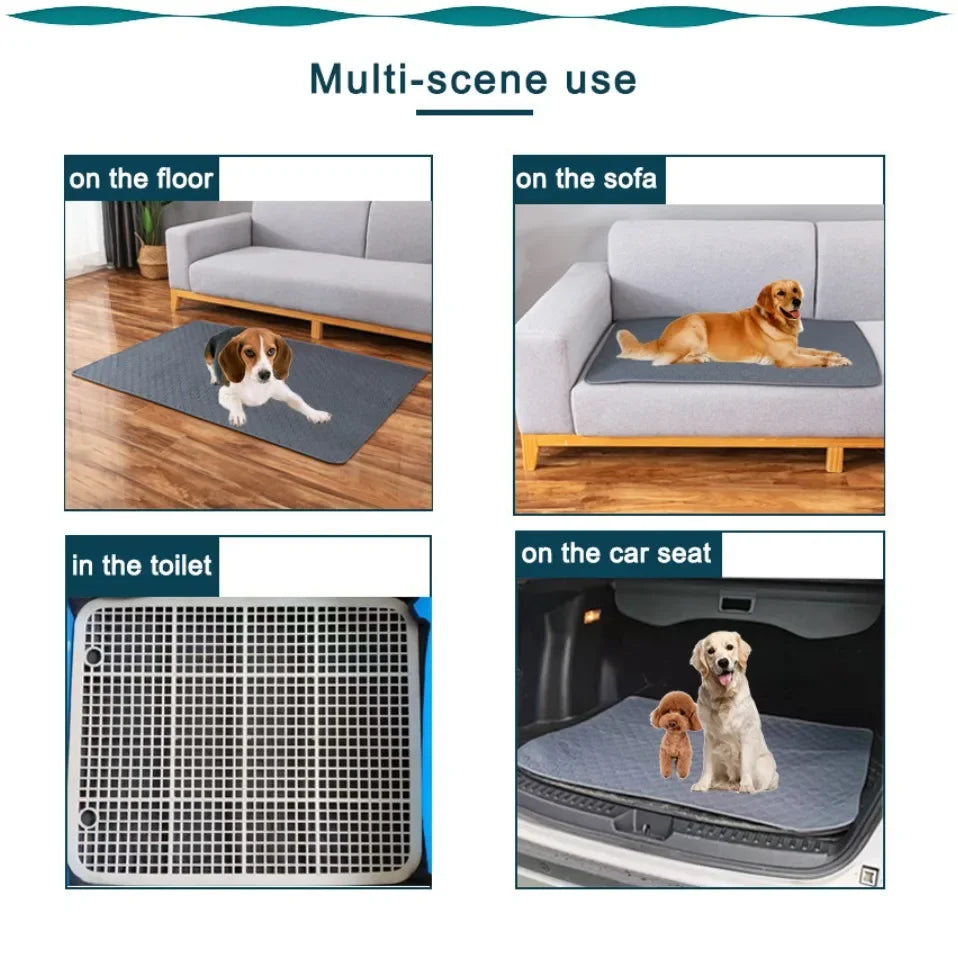 Multi-scene use

on the floor

on the sofa

in the toilet

on the car seat